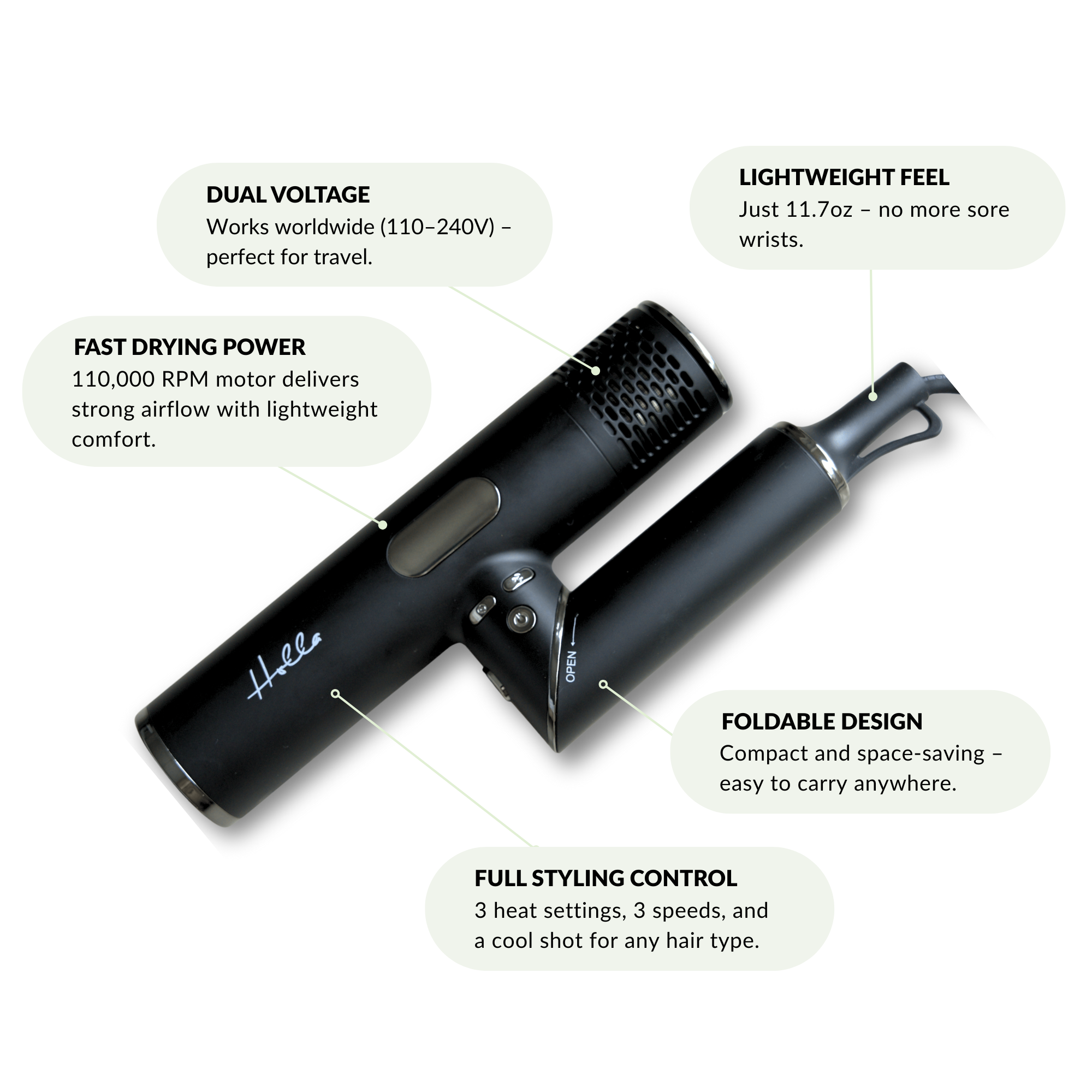 DUAL VOLTAGE
Works worldwide (110–240V) – perfect for travel.

LIGHTWEIGHT FEEL
Just 11.7oz – no more sore wrists.

FAST DRYING POWER
110,000 RPM motor delivers strong airflow with lightweight comfort.

Hello

OPEN

FOLDABLE DESIGN
Compact and space-saving – easy to carry anywhere.

FULL STYLING CONTROL
3 heat settings, 3 speeds, and a cool shot for any hair type.