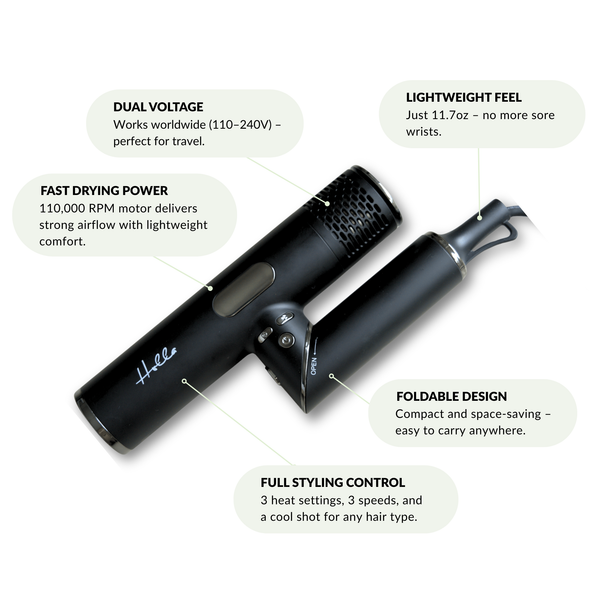 DUAL VOLTAGE
Works worldwide (110–240V) – perfect for travel.

LIGHTWEIGHT FEEL
Just 11.7oz – no more sore wrists.

FAST DRYING POWER
110,000 RPM motor delivers strong airflow with lightweight comfort.

Hello

OPEN

FOLDABLE DESIGN
Compact and space-saving – easy to carry anywhere.

FULL STYLING CONTROL
3 heat settings, 3 speeds, and a cool shot for any hair type.