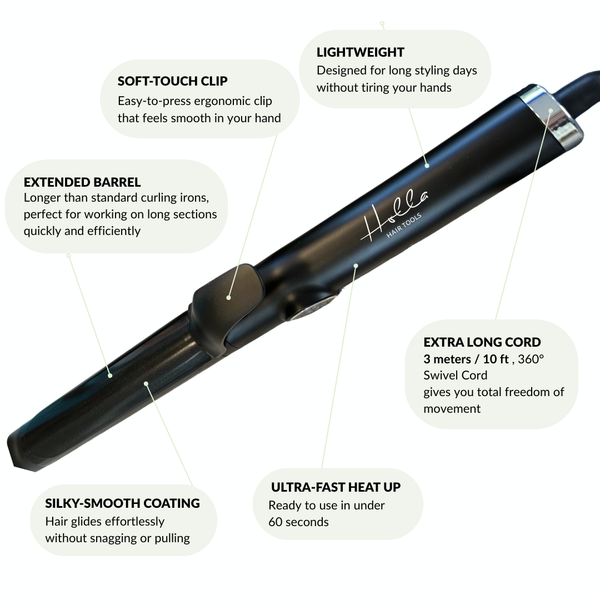 LIGHTWEIGHT
Designed for long styling days without tiring your hands

SOFT-TOUCH CLIP
Easy-to-press ergonomic clip that feels smooth in your hand

EXTENDED BARREL
Longer than standard curling irons, perfect for working on long sections quickly and efficiently

Holla
HAIR TOOLS

EXTRA LONG CORD
3 meters / 10 ft , 360° Swivel Cord
gives you total freedom of movement

SILKY-SMOOTH COATING
Hair glides effortlessly without snagging or pulling

ULTRA-FAST HEAT UP
Ready to use in under 60 seconds